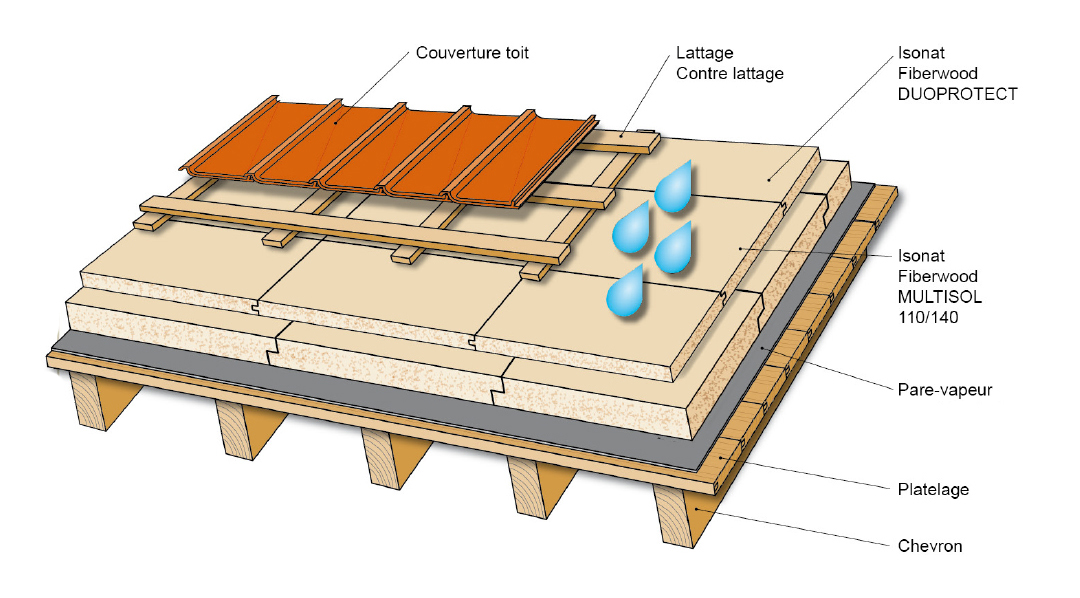 Couverture toit

Lattage
Contre lattage

Isonat
Fiberwood
DUOPROTECT

Isonat
Fiberwood
MULTISOL
110/140

Pare-vapeur

Platelage

Chevron